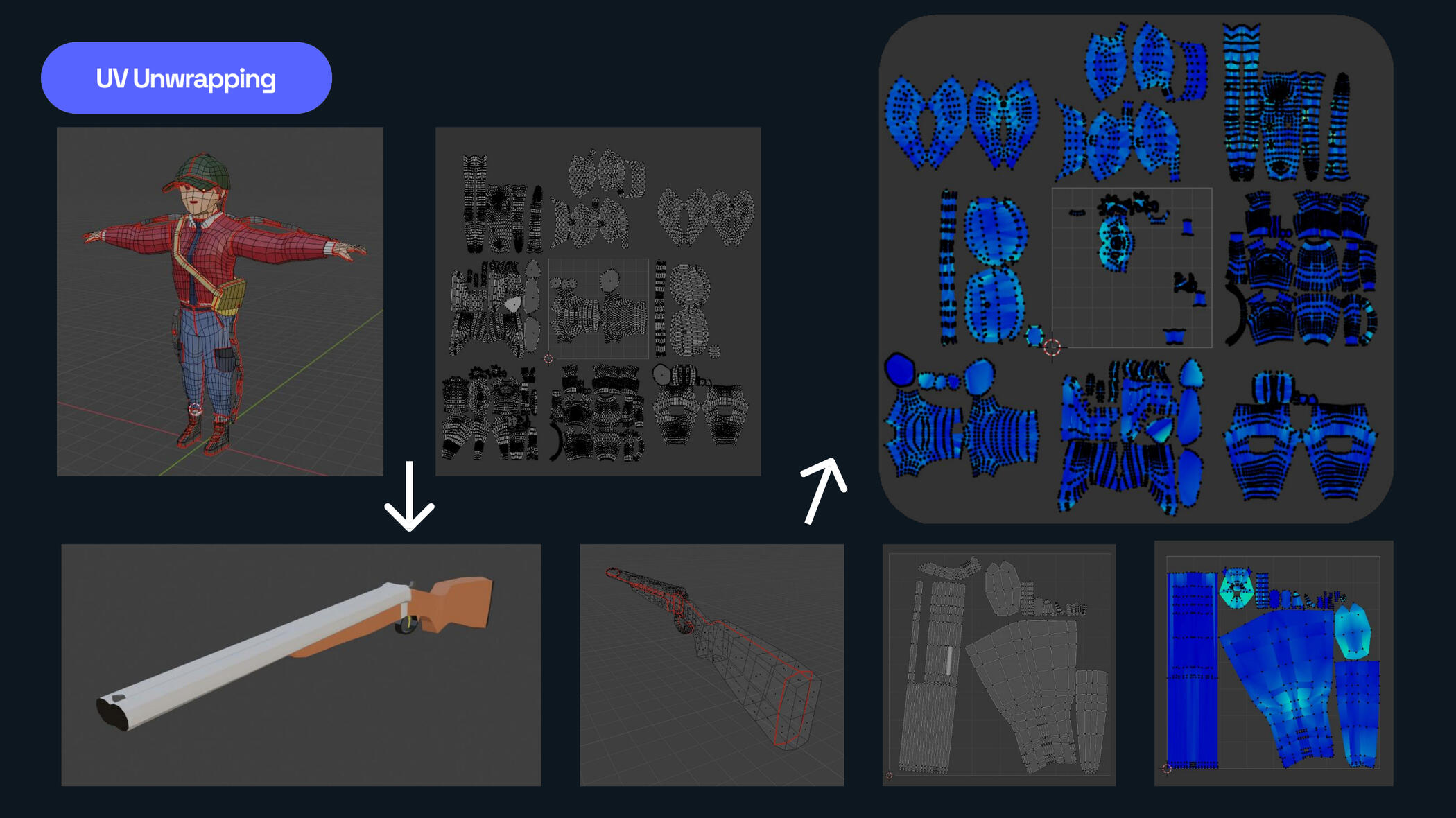 UV Unwrapping